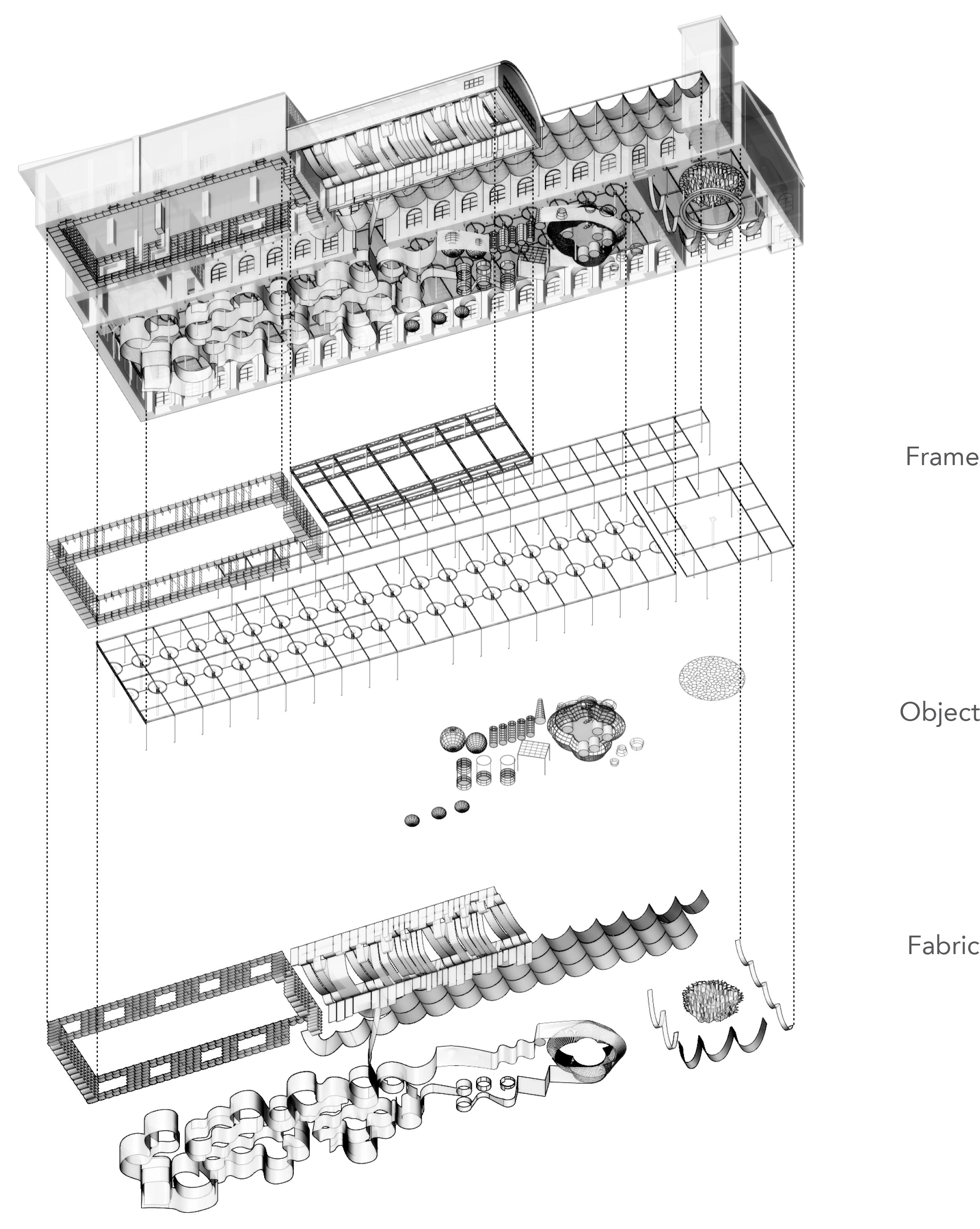 Frame

Object

Fabric