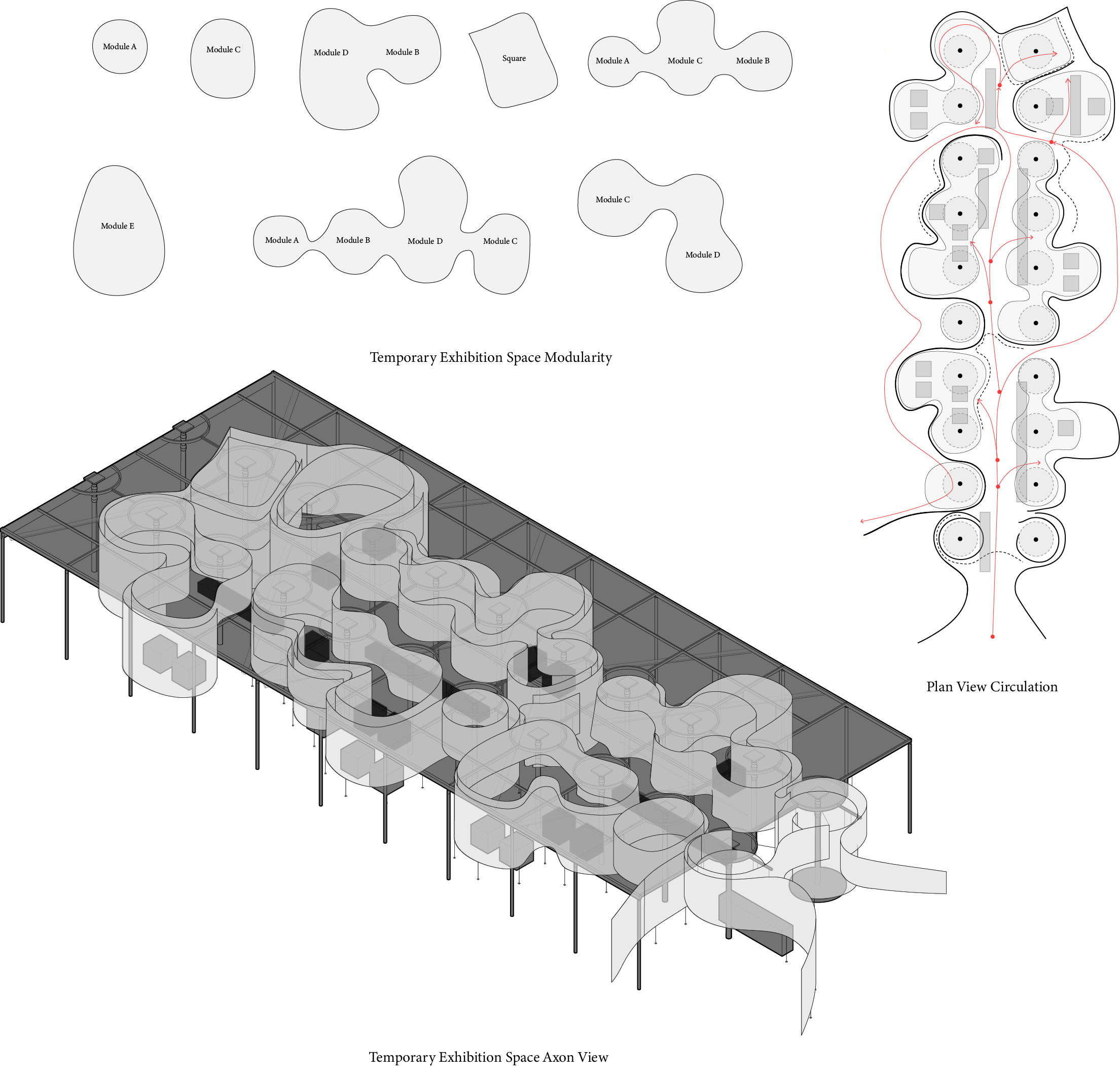 Module A

Module C

Module D

Module B

Square

Module A

Module C

Module B

Module E

Module A

Module B

Module D

Module C

Module C

Module D

Temporary Exhibition Space Modularity

Plan View Circulation

Temporary Exhibition Space Axon View